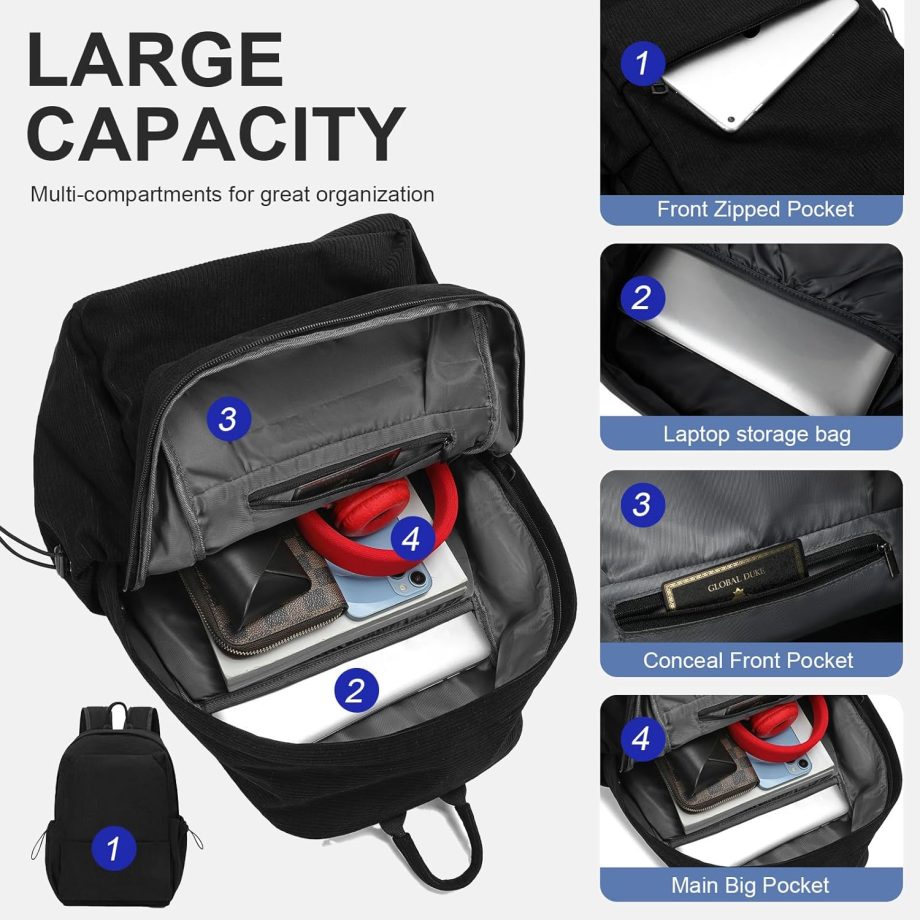 LARGE CAPACITY

Multi-compartments for great organization

3

4

2

1

1

Front Zipped Pocket

2

Laptop storage bag

3

GLOBAL DUKE

Conceal Front Pocket

4

Main Big Pocket