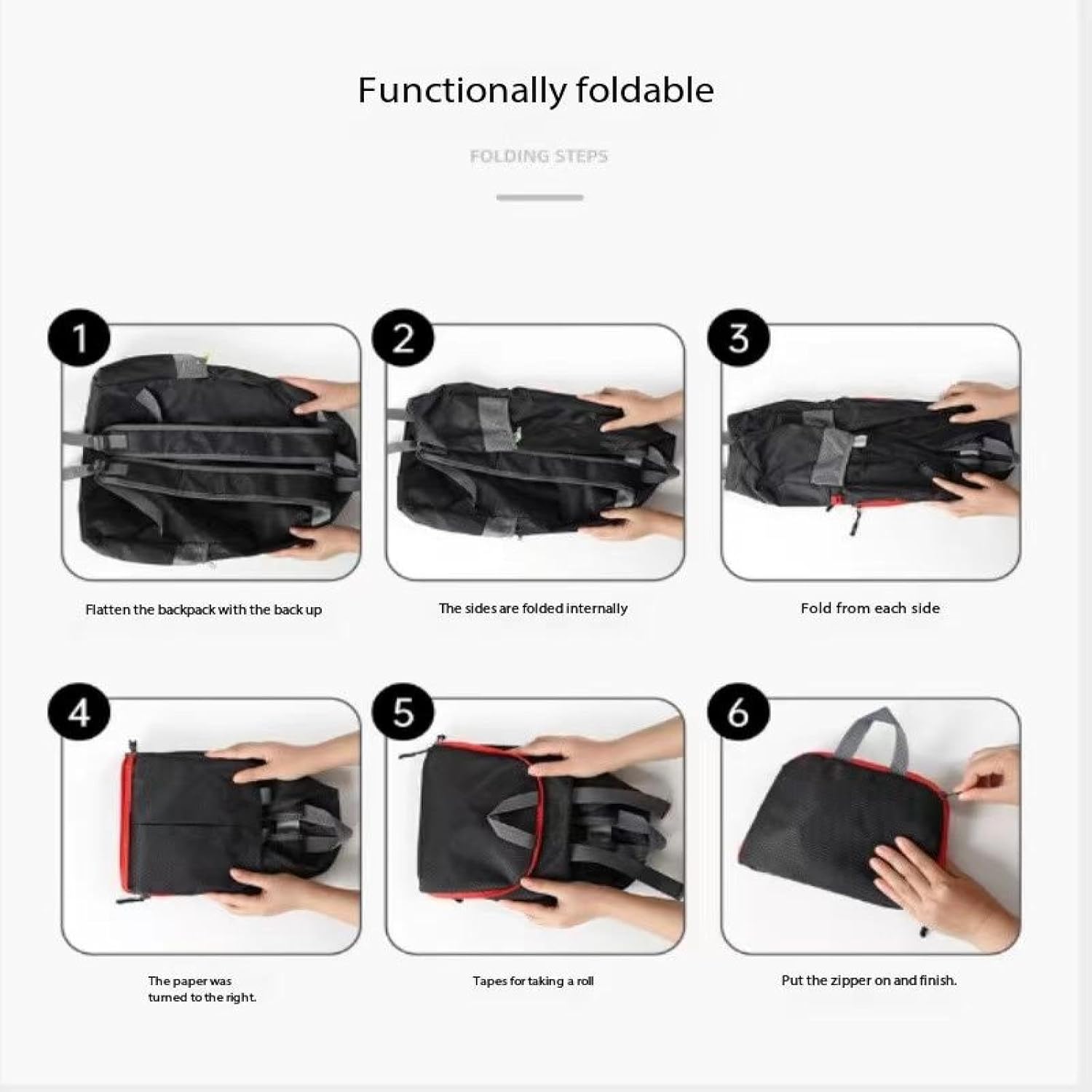 Functionally foldable

FOLDING STEPS

1

Flatten the backpack with the back up

2

The sides are folded internally

3

Fold from each side

4

The paper was turned to the right.

5

Tapes for taking a roll

6

Put the zipper on and finish.